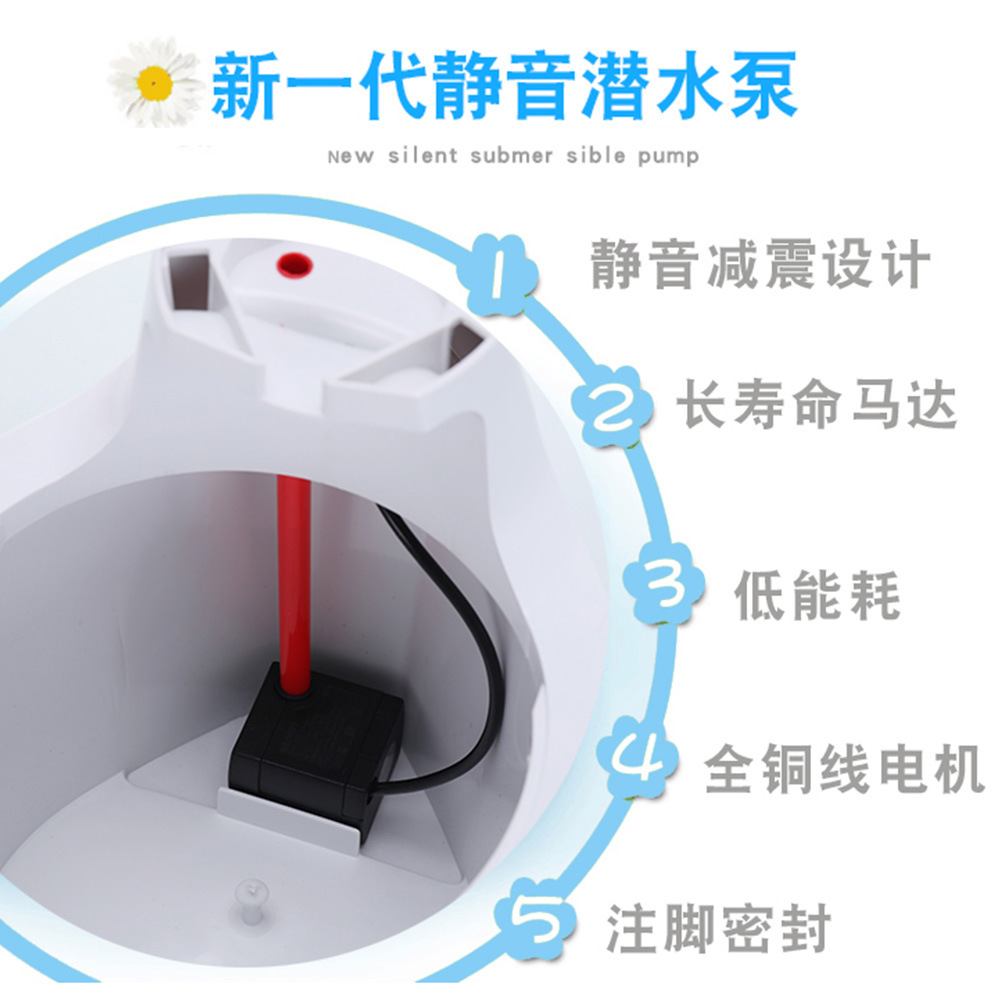 新一代静音潜水泵

New silent submer sible pump

1 静音减震设计

2 长寿命马达

3 低能耗

4 全铜线电机

5 注脚密封